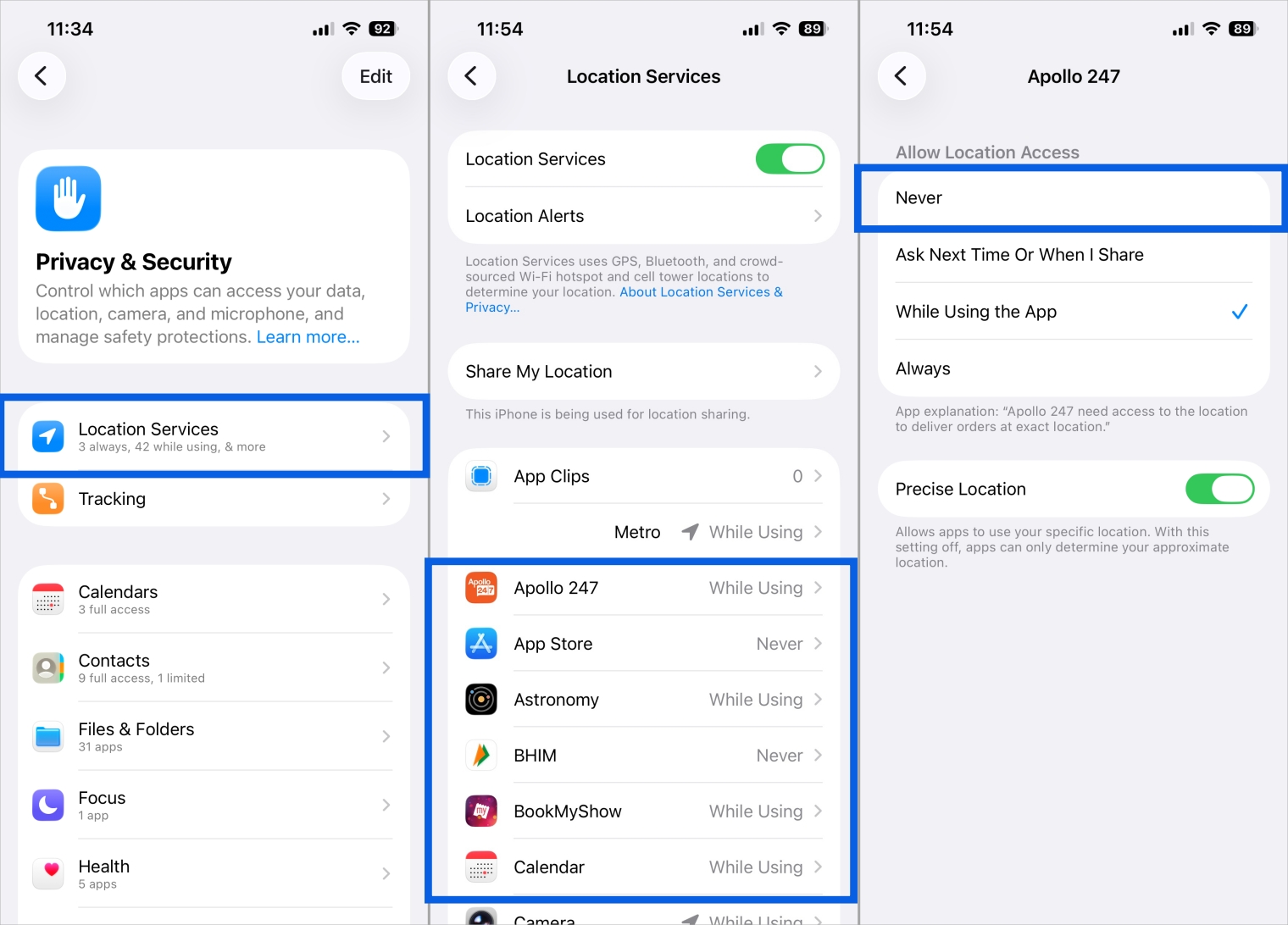 11:34 92

Edit

Privacy & Security

Control which apps can access your data, location, camera, and microphone, and manage safety protections. Learn more...

Location Services
3 always, 42 while using, & more

Tracking

Calendars
3 full access

Contacts
9 full access, 1 limited

Files & Folders
31 apps

Focus
1 app

Health
5 apps

11:54 89

Location Services

Location Services

Location Alerts

Location Services uses GPS, Bluetooth, and crowd-sourced Wi-Fi hotspot and cell tower locations to determine your location. About Location Services & Privacy...

Share My Location

This iPhone is being used for location sharing.

App Clips 0

Metro While Using

Apollo 247 While Using

App Store Never

Astronomy While Using

BHIM Never

BookMyShow While Using

Calendar While Using

Camera While Using

11:54 89

Apollo 247

Allow Location Access

Never

Ask Next Time Or When I Share

While Using the App

Always

App explanation: "Apollo 247 need access to the location to deliver orders at exact location."

Precise Location

Allows apps to use your specific location. With this setting off, apps can only determine your approximate location.