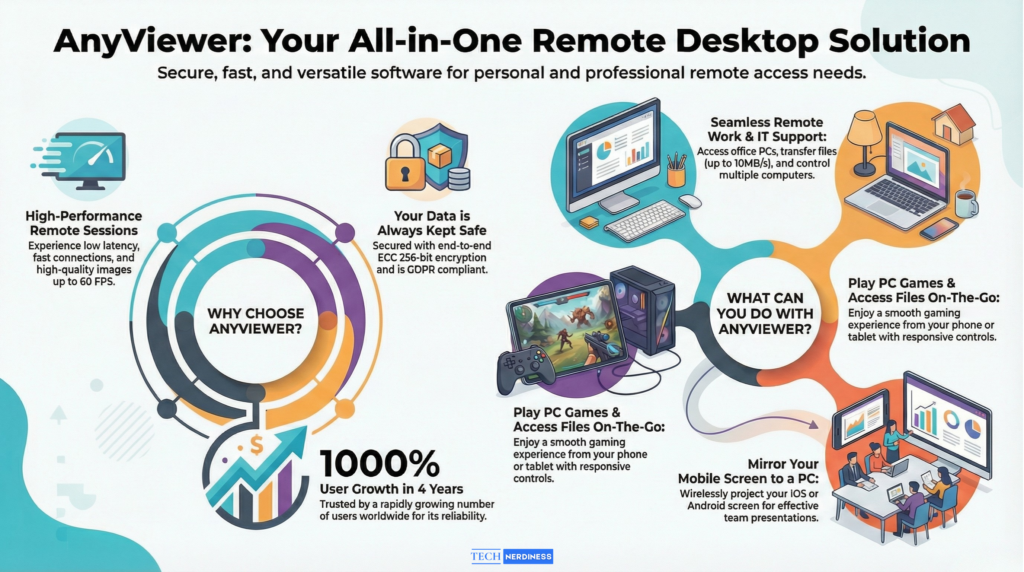 AnyViewer: Your All-in-One Remote Desktop Solution

Secure, fast, and versatile software for personal and professional remote access needs.

High-Performance Remote Sessions
Experience low latency, fast connections, and high-quality images up to 60 FPS.

Your Data is Always Kept Safe
Secured with end-to-end ECC 256-bit encryption and is GDPR compliant.

WHY CHOOSE ANYVIEWER?

1000%
User Growth in 4 Years
Trusted by a rapidly growing number of users worldwide for its reliability.

Seamless Remote Work & IT Support:
Access office PCs, transfer files (up to 10MB/s), and control multiple computers.

WHAT CAN YOU DO WITH ANYVIEWER?

Play PC Games & Access Files On-The-Go:
Enjoy a smooth gaming experience from your phone or tablet with responsive controls.

Play PC Games & Access Files On-The-Go:
Enjoy a smooth gaming experience from your phone or tablet with responsive controls.

Mirror Your Mobile Screen to a PC:
Wirelessly project your IOS or Android screen for effective team presentations.

TECH NERDINESS